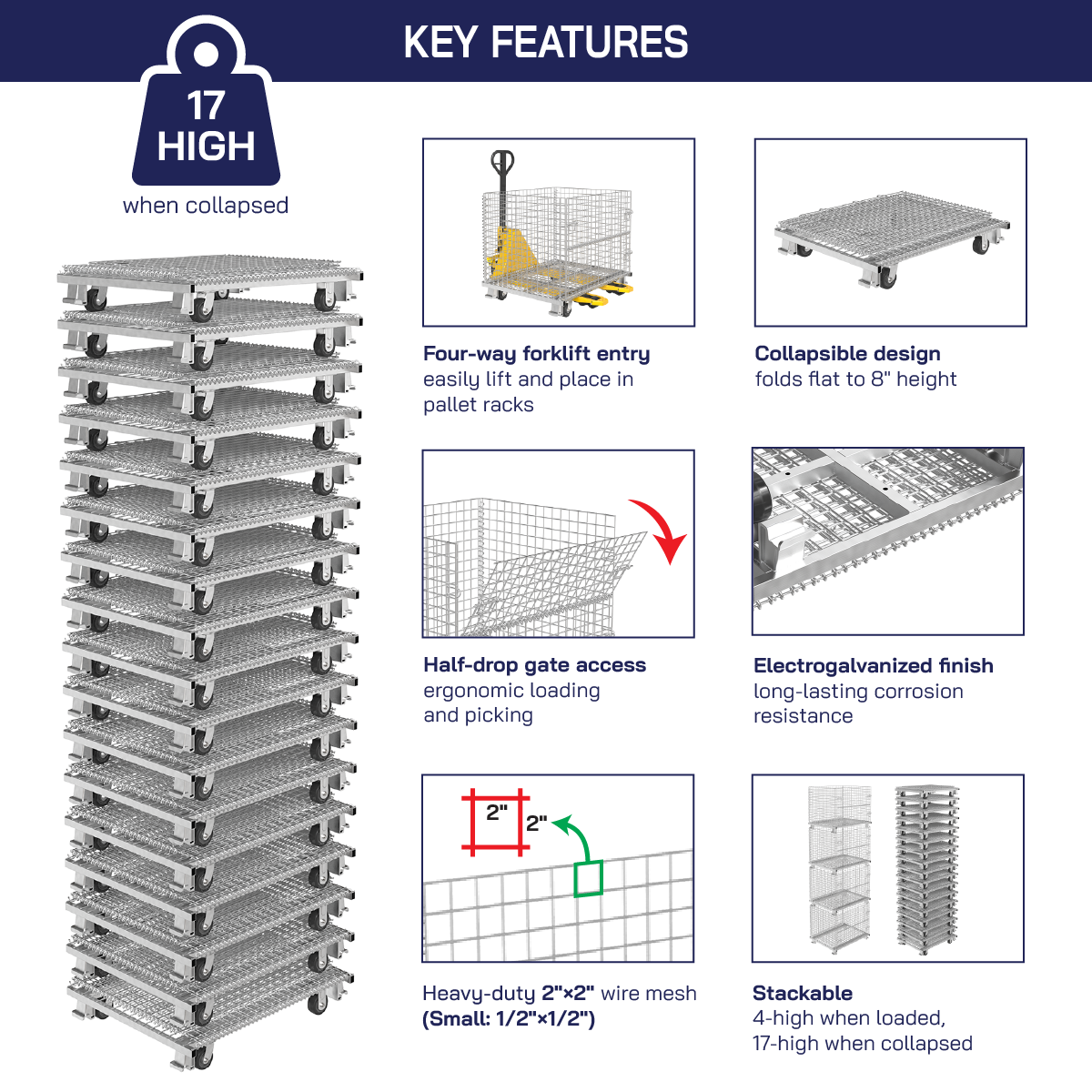 KEY FEATURES

17 HIGH
when collapsed

Four-way forklift entry
easily lift and place in pallet racks

Collapsible design
folds flat to 8" height

Half-drop gate access
ergonomic loading and picking

Electrogalvanized finish
long-lasting corrosion resistance

2"
2"

Heavy-duty 2"×2" wire mesh
(Small: 1/2"×1/2")

Stackable
4-high when loaded,
17-high when collapsed