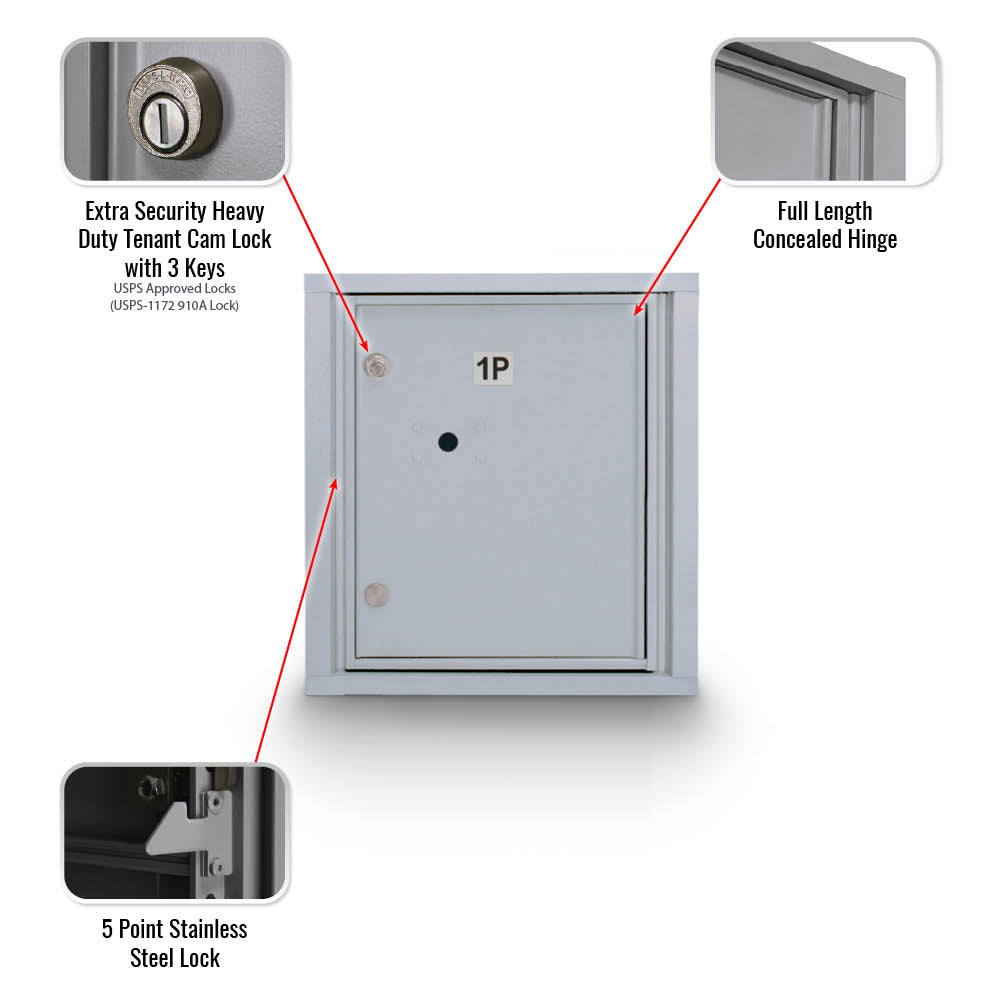 Extra Security Heavy Duty Tenant Cam Lock with 3 Keys
USPS Approved Locks
(USPS-1172 910A Lock)

Full Length Concealed Hinge

1P

5 Point Stainless Steel Lock