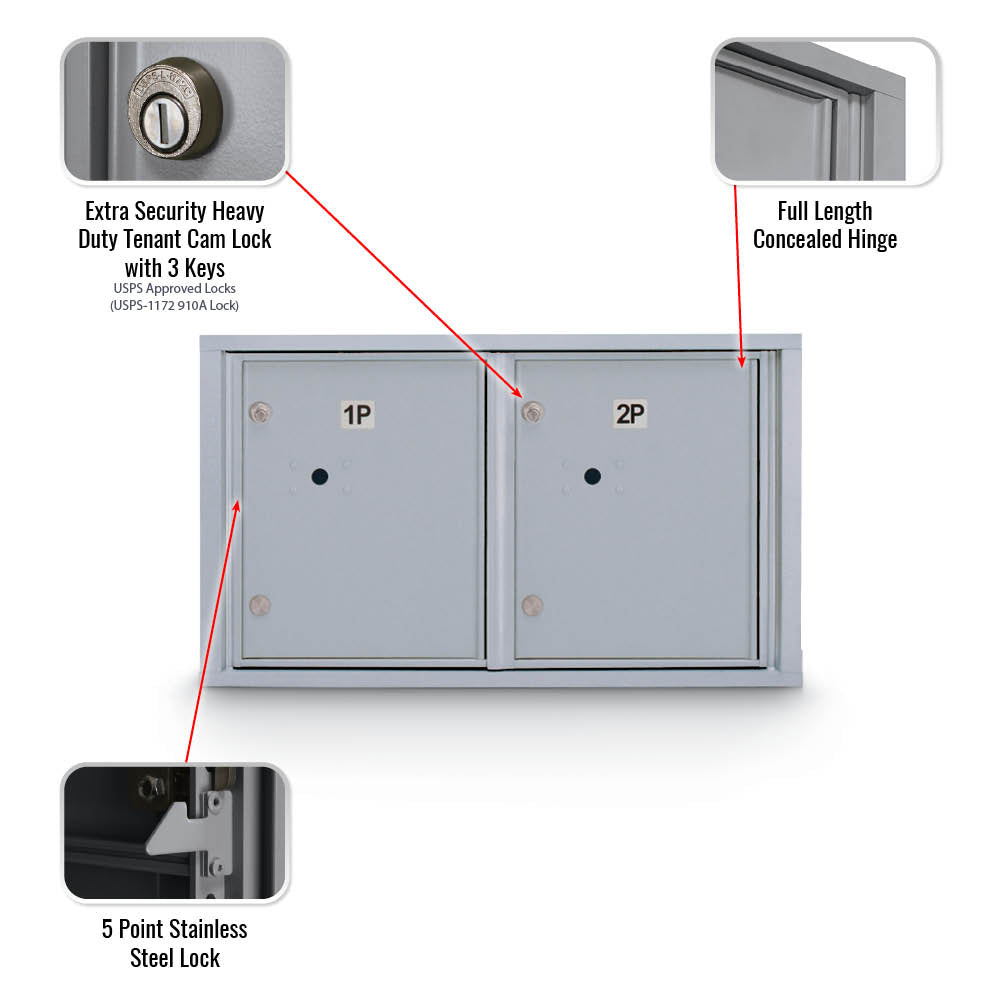 Extra Security Heavy Duty Tenant Cam Lock with 3 Keys
USPS Approved Locks
(USPS-1172 910A Lock)

Full Length Concealed Hinge

1P

2P

5 Point Stainless Steel Lock