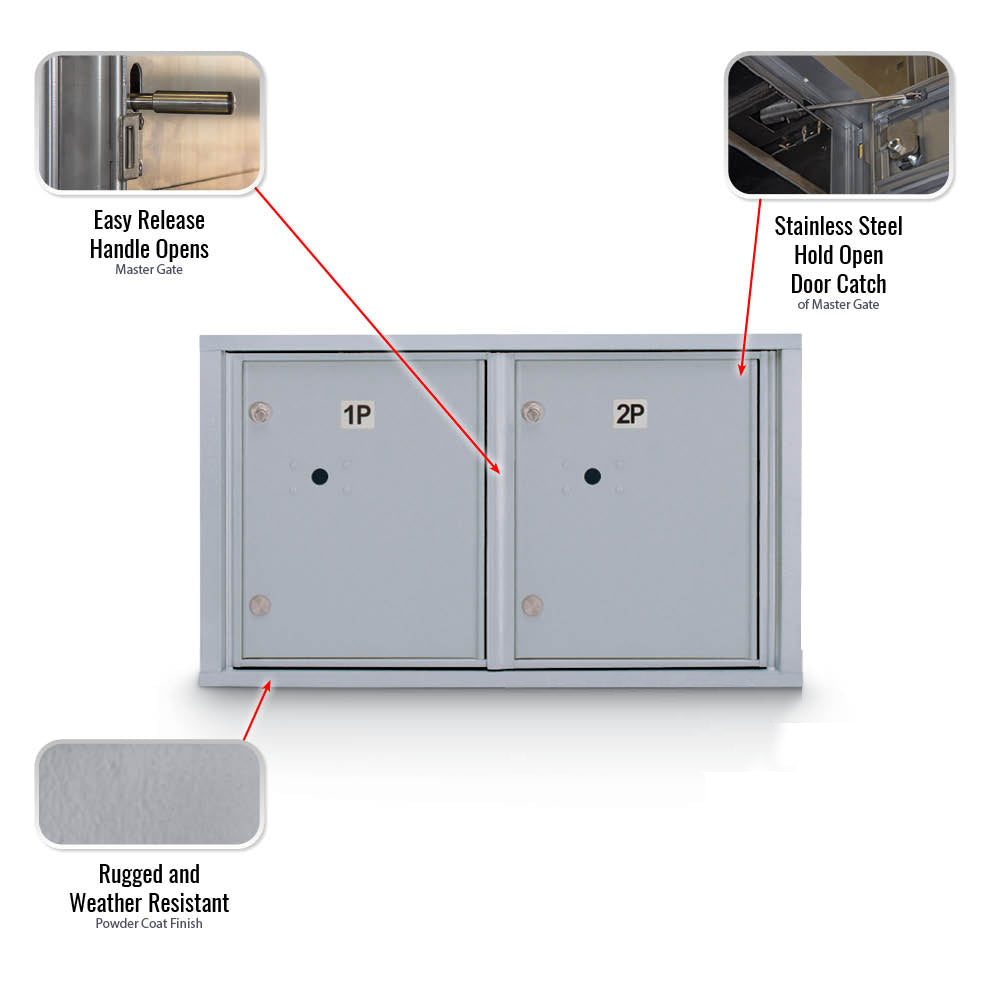 Easy Release Handle Opens
Master Gate

Stainless Steel Hold Open Door Catch
of Master Gate

1P

2P

Rugged and Weather Resistant
Powder Coat Finish