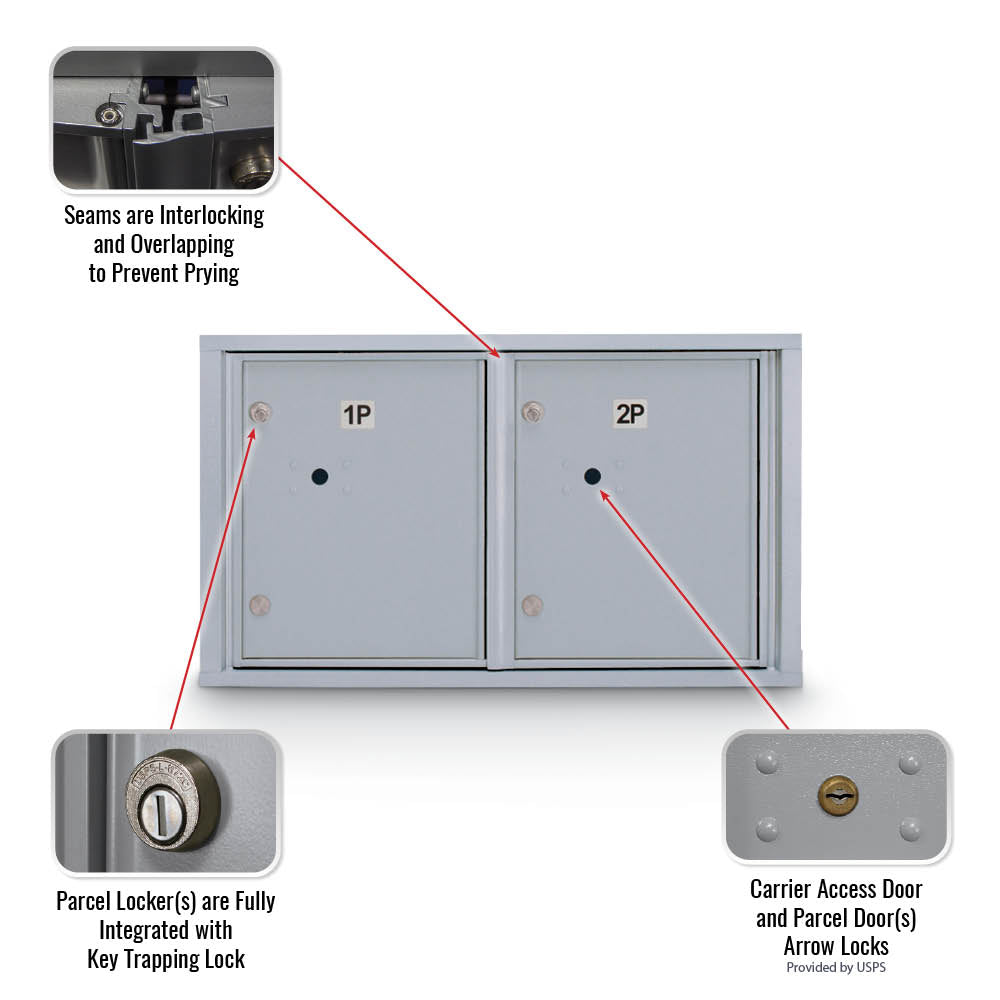 Seams are Interlocking and Overlapping to Prevent Prying

1P

2P

Parcel Locker(s) are Fully Integrated with Key Trapping Lock

Carrier Access Door and Parcel Door(s) Arrow Locks
Provided by USPS