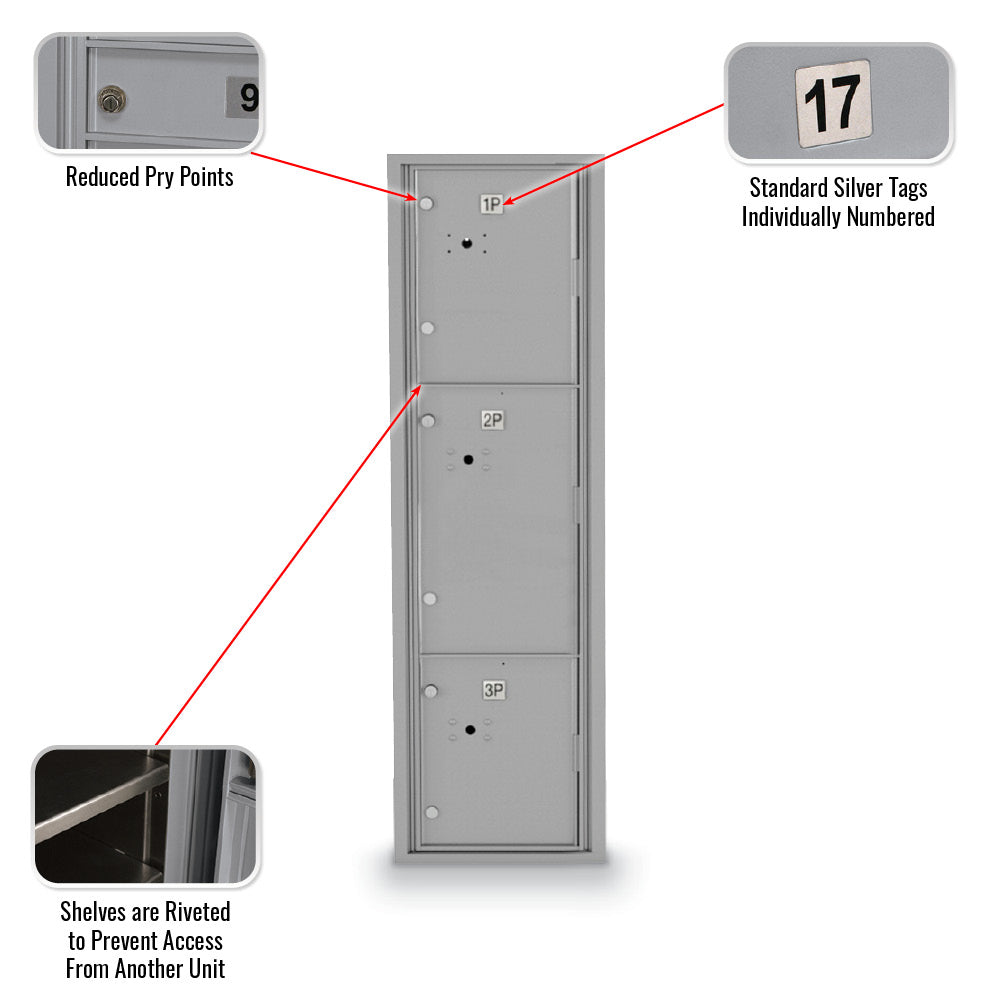 9

Reduced Pry Points

17

Standard Silver Tags Individually Numbered

1P

2P

3P

Shelves are Riveted to Prevent Access From Another Unit