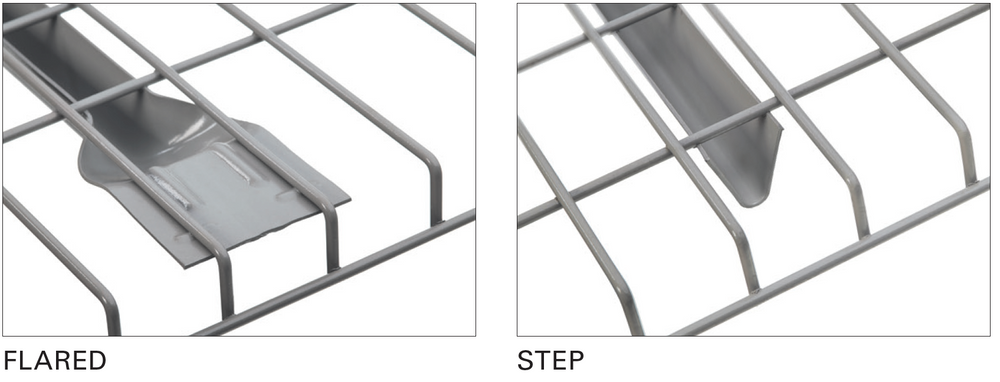 FLARED

STEP