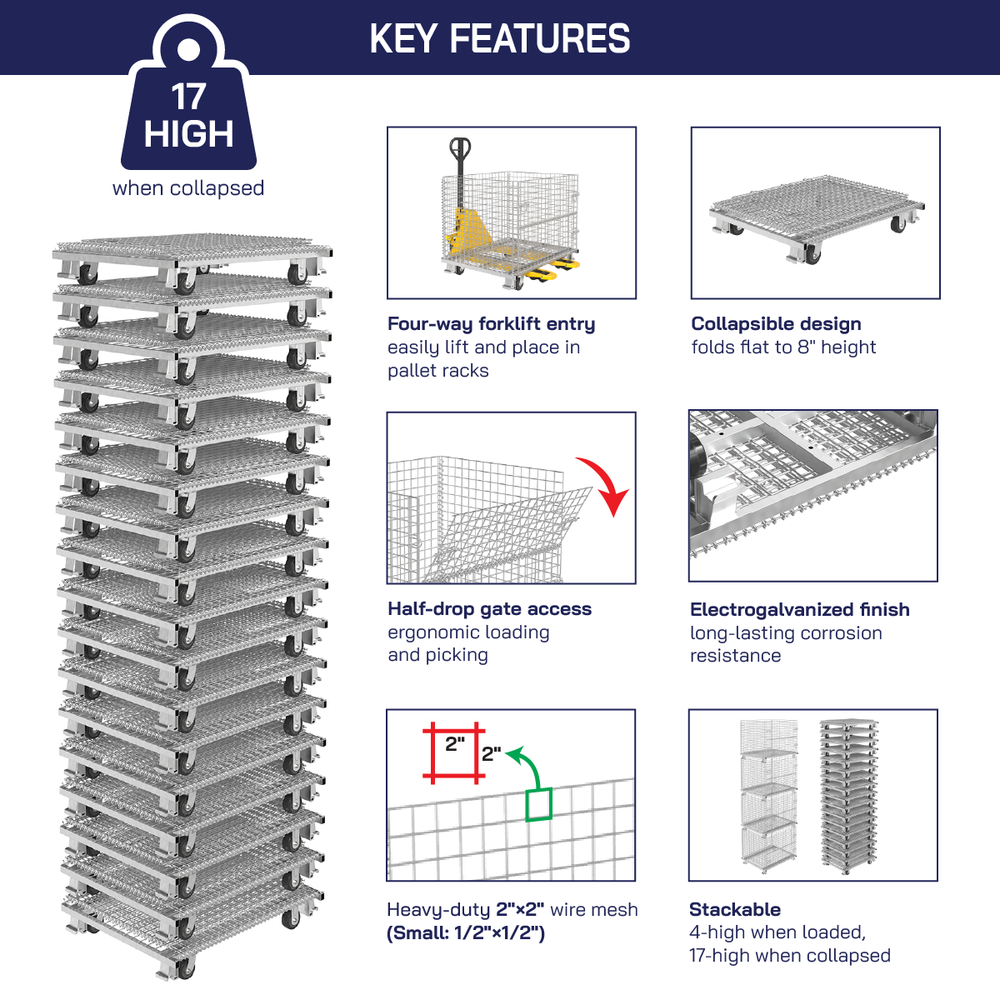 KEY FEATURES

17 HIGH
when collapsed

Four-way forklift entry
easily lift and place in pallet racks

Collapsible design
folds flat to 8" height

Half-drop gate access
ergonomic loading and picking

Electrogalvanized finish
long-lasting corrosion resistance

2"
2"

Heavy-duty 2"×2" wire mesh
(Small: 1/2"×1/2")

Stackable
4-high when loaded,
17-high when collapsed