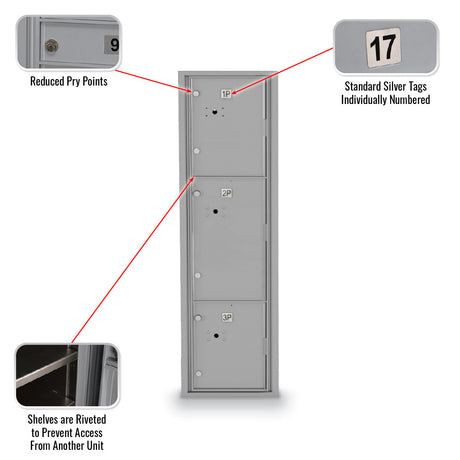 9

Reduced Pry Points

17

Standard Silver Tags Individually Numbered

1P

2P

3P

Shelves are Riveted to Prevent Access From Another Unit