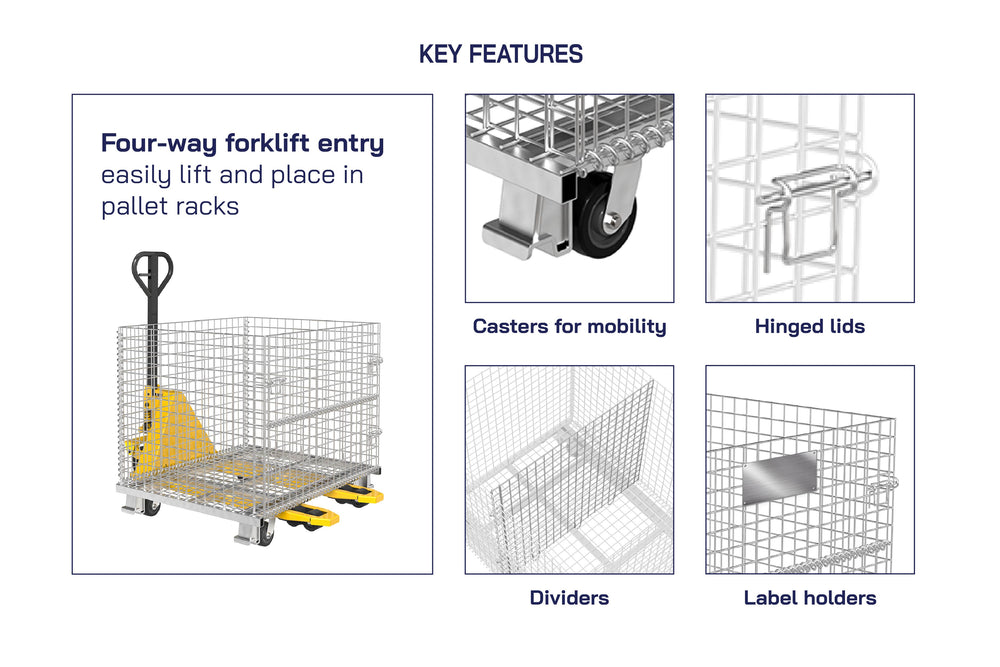 KEY FEATURES

Four-way forklift entry
easily lift and place in pallet racks

Casters for mobility

Hinged lids

Dividers

Label holders